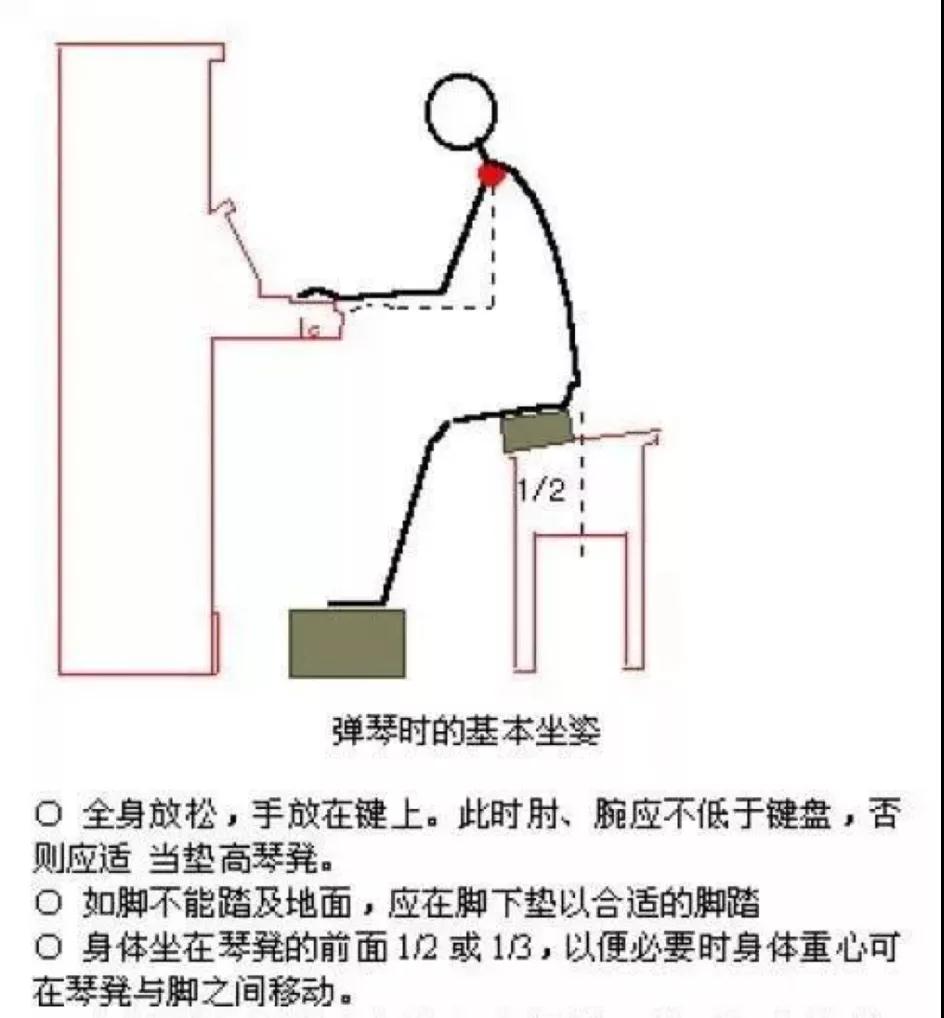 1/2

弹琴时的基本坐姿

○ 全身放松，手放在键上。此时肘、腕应不低于键盘，否则应适 当垫高琴凳。
○ 如脚不能踏及地面，应在脚下垫以合适的脚踏
○ 身体坐在琴凳的前面 1/2 或 1/3，以便必要时身体重心可在琴凳与脚之间移动。